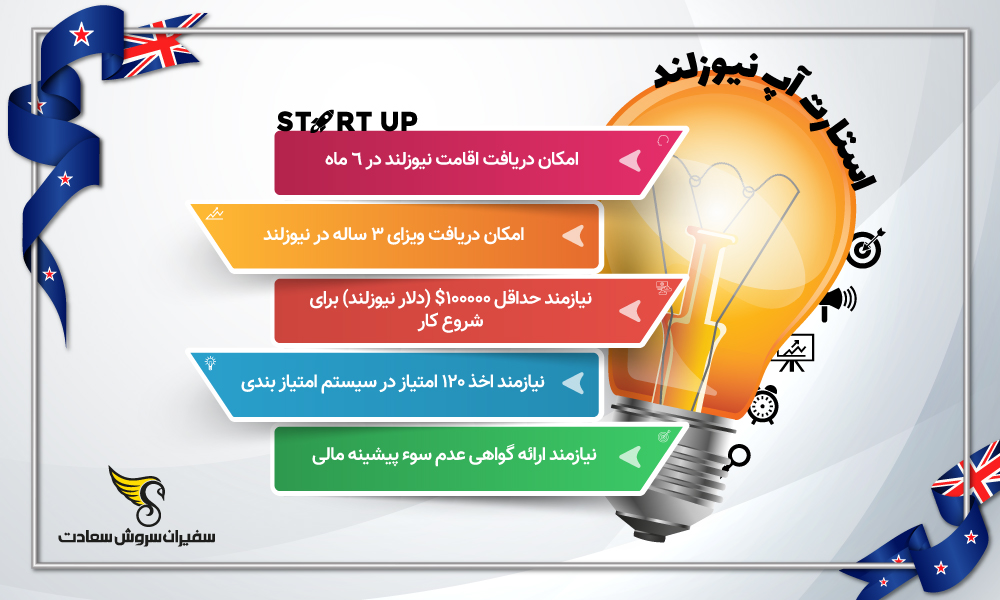 استارت آپ نیوزلند

START UP

امکان دریافت اقامت نیوزلند در ۶ ماه

امکان دریافت ویزای ۳ ساله در نیوزلند

نیازمند حداقل ۱۰۰۰۰۰$ (دلار نیوزلند) برای شروع کار

نیازمند اخذ ۱۲۰ امتیاز در سیستم امتیاز بندی

نیازمند ارائه گواهی عدم سوء پیشینه مالی

سفیران سروش سعادت