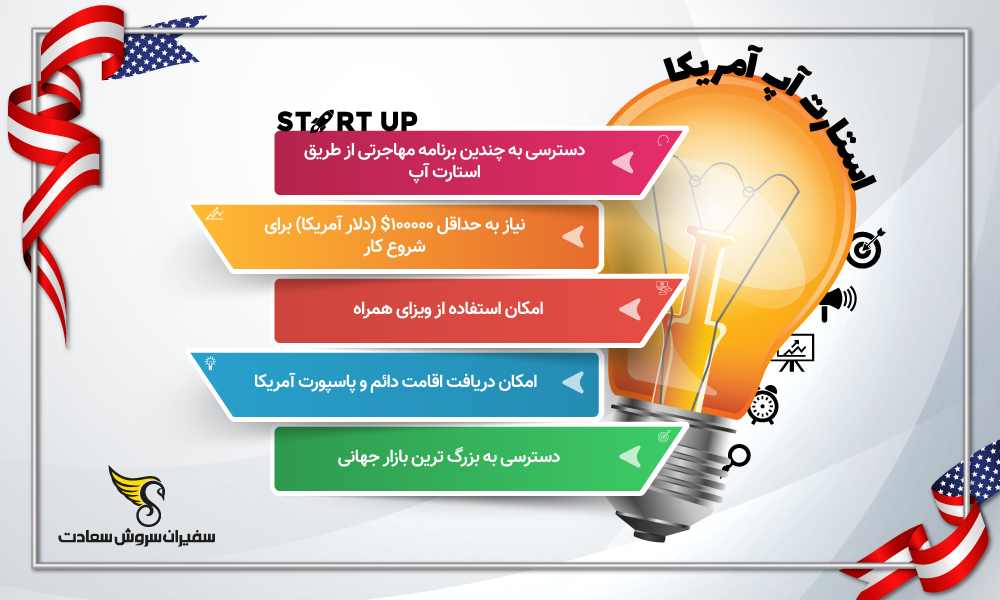 استارت آپ آمریکا

START UP

دسترسی به چندین برنامه مهاجرتی از طریق استارت آپ

نیاز به حداقل ۱۰۰۰۰۰$ (دلار آمریکا) برای شروع کار

امکان استفاده از ویزای همراه

امکان دریافت اقامت دائم و پاسپورت آمریکا

دسترسی به بزرگ ترین بازار جهانی

سفیران سروش سعادت