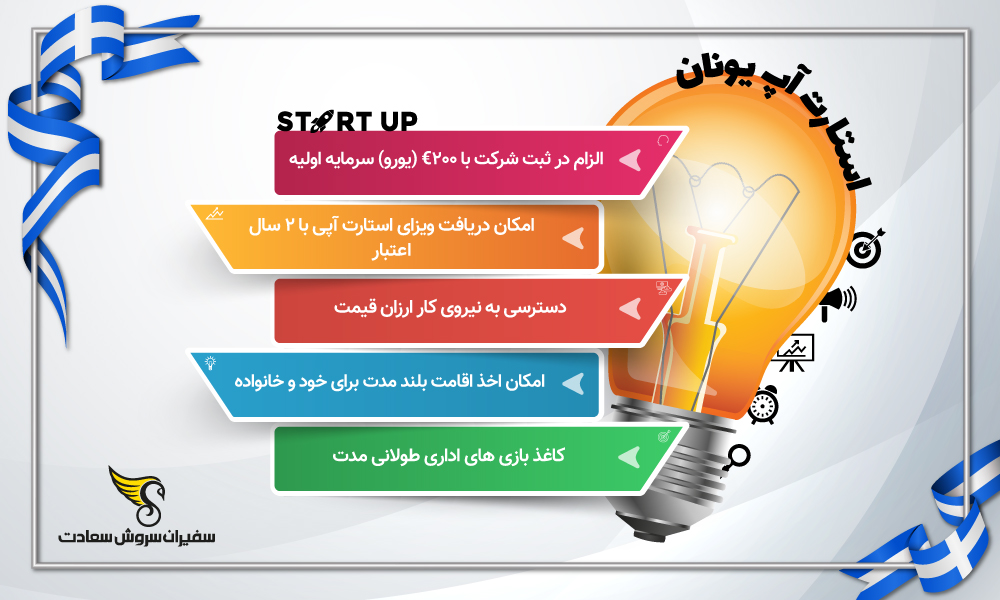 استارت آپ یونان

START UP

الزام در ثبت شرکت با ۲۰۰€ (یورو) سرمایه اولیه

امکان دریافت ویزای استارت آپی با ۲ سال اعتبار

دسترسی به نیروی کار ارزان قیمت

امکان اخذ اقامت بلند مدت برای خود و خانواده

کاغذ بازی های اداری طولانی مدت

سفیران سروش سعادت