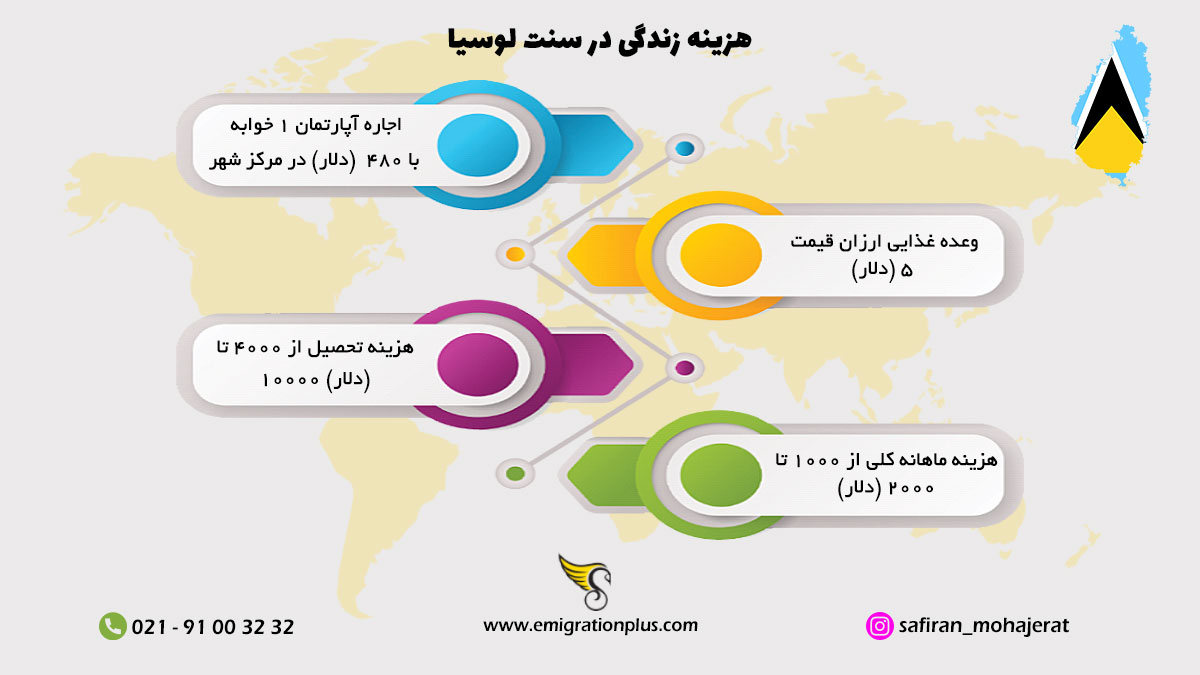 هزینه زندگی در سنت لوسیا

اجاره آپارتمان ۱ خوابه با ۴۸۰ (دلار) در مرکز شهر

وعده غذایی ارزان قیمت ۵ (دلار)

هزینه تحصیل از ۴۰۰۰ تا ۱۰۰۰۰ (دلار)

هزینه ماهانه کلی از ۱۰۰۰ تا ۲۰۰۰ (دلار)

021 - 91 00 32 32

www.emigrationplus.com

safiran_mohajerat