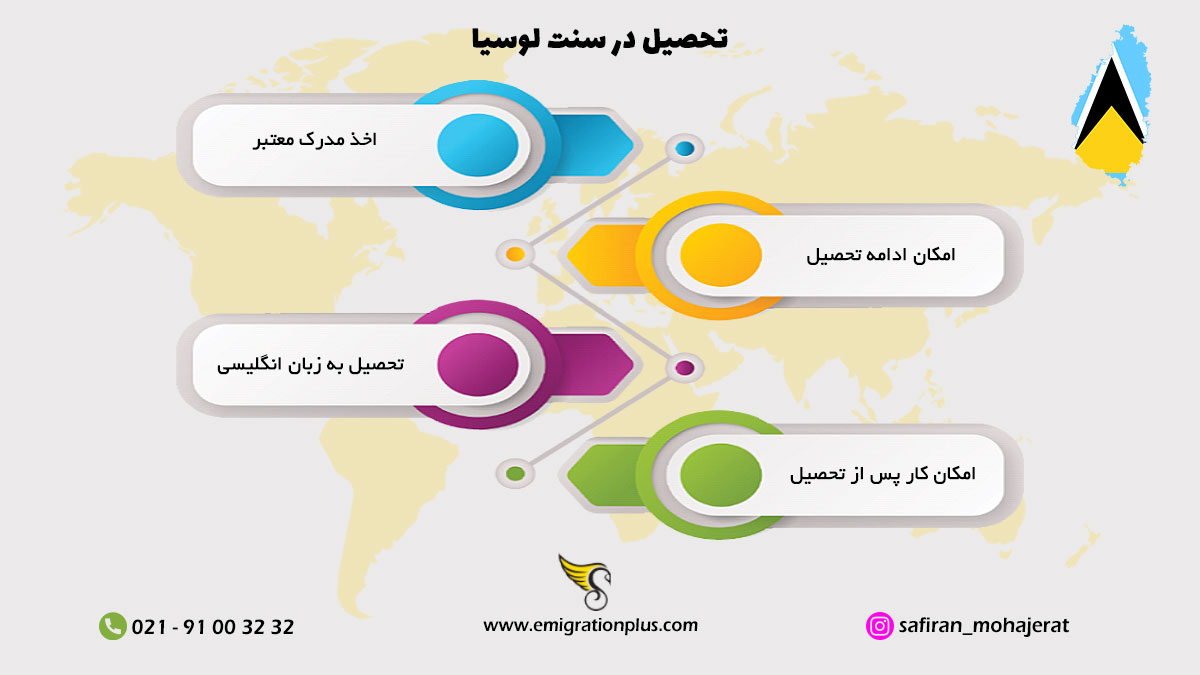 تحصیل در سنت لوسیا

اخذ مدرک معتبر

امکان ادامه تحصیل

تحصیل به زبان انگلیسی

امکان کار پس از تحصیل

021 - 91 00 32 32

www.emigrationplus.com

safiran_mohajerat