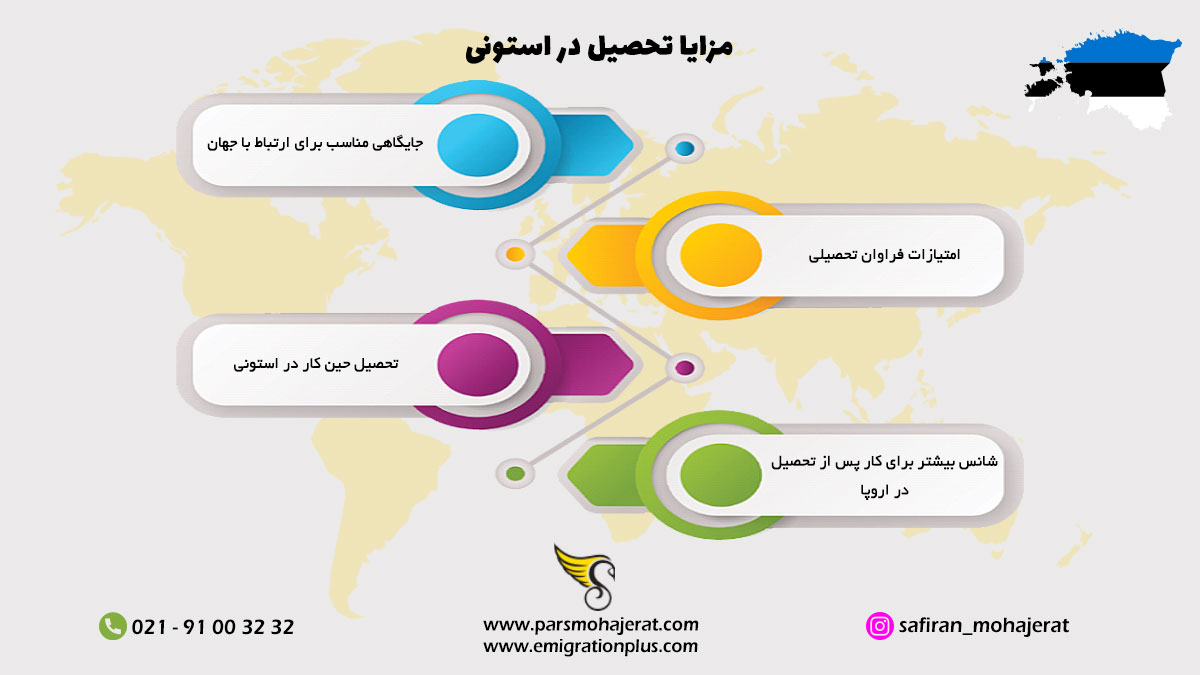 مزایا تحصیل در استونی

جایگاهی مناسب برای ارتباط با جهان

امتیازات فراوان تحصیلی

تحصیل حین کار در استونی

شانس بیشتر برای کار پس از تحصیل در اروپا

021 - 91 00 32 32

www.parsmohajerat.com
www.emigrationplus.com

safiran_mohajerat