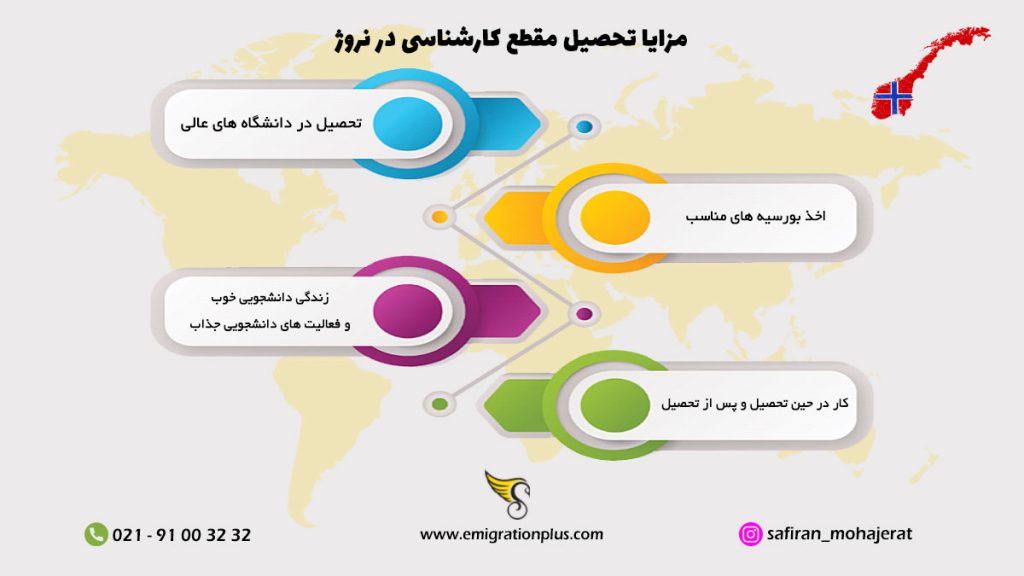 مزایا تحصیل مقطع کارشناسی در نروژ

تحصیل در دانشگاه های عالی

اخذ بورسیه های مناسب

زندگی دانشجویی خوب
و فعالیت های دانشجویی جذاب

کار در حین تحصیل و پس از تحصیل

021 - 91 00 32 32

www.emigrationplus.com

safiran_mohajerat