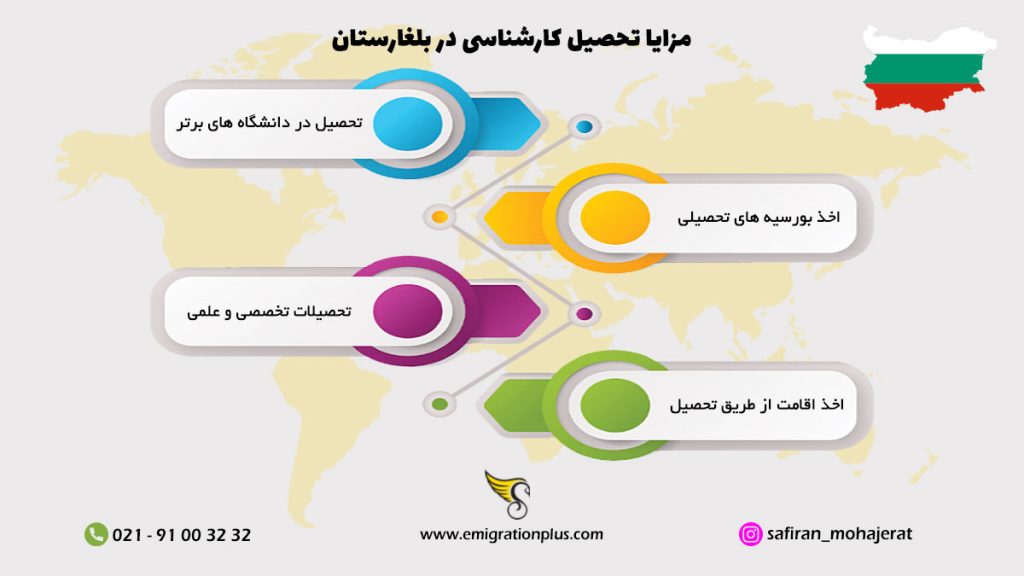 مزایا تحصیل کارشناسی در بلغارستان

تحصیل در دانشگاه های برتر

اخذ بورسیه های تحصیلی

تحصیلات تخصصی و علمی

اخذ اقامت از طریق تحصیل

021 - 91 00 32 32

www.emigrationplus.com

safiran_mohajerat