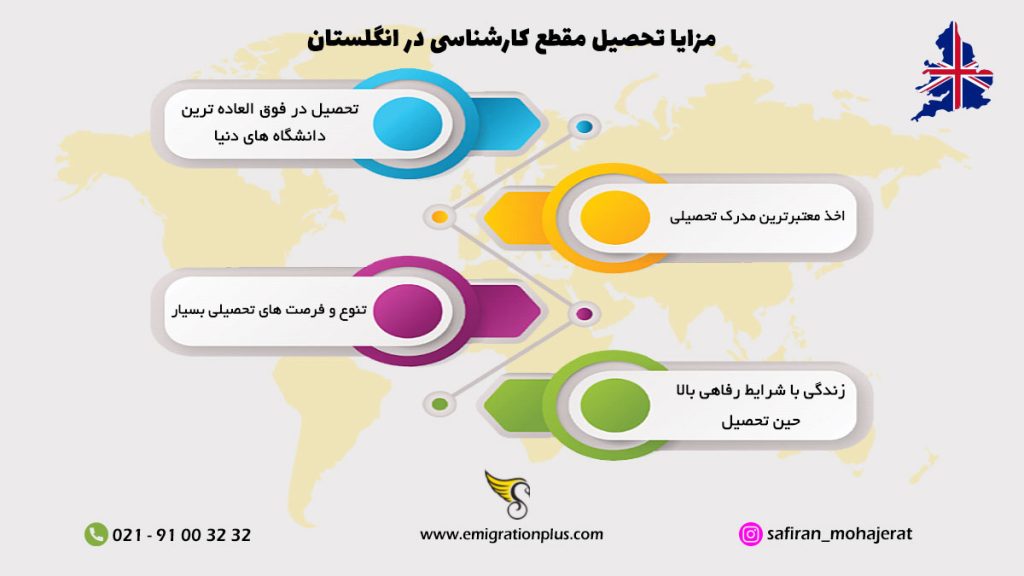 مزایا تحصیل مقطع کارشناسی در انگلستان

تحصیل در فوق العاده ترین دانشگاه های دنیا

اخذ معتبرترین مدرک تحصیلی

تنوع و فرصت های تحصیلی بسیار

زندگی با شرایط رفاهی بالا حین تحصیل

021 - 91 00 32 32

www.emigrationplus.com

safiran_mohajerat