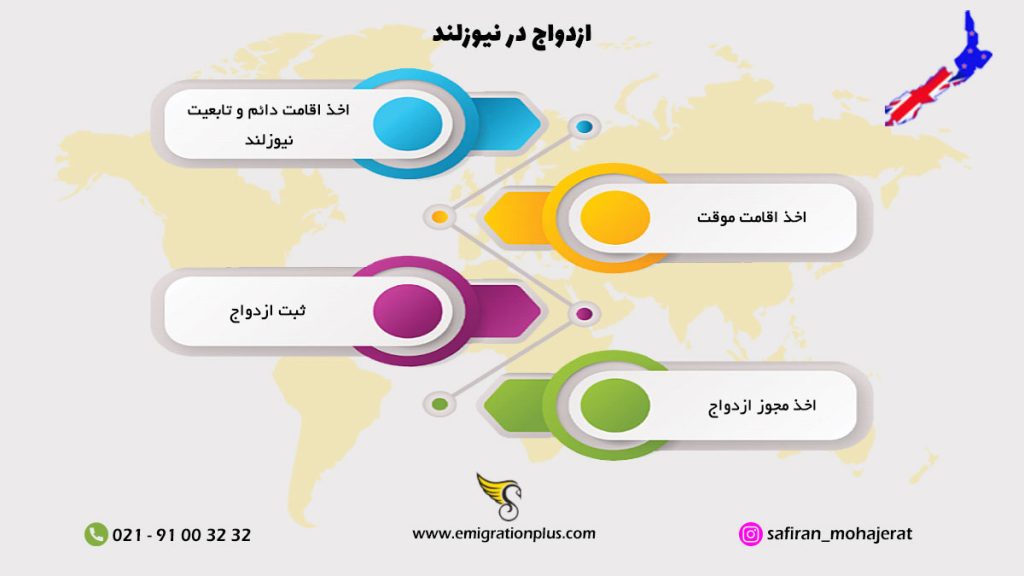 ازدواج در نیوزلند

اخذ اقامت دائم و تابعیت نیوزلند

اخذ اقامت موقت

ثبت ازدواج

اخذ مجوز ازدواج

021 - 91 00 32 32

www.emigrationplus.com

safiran_mohajerat